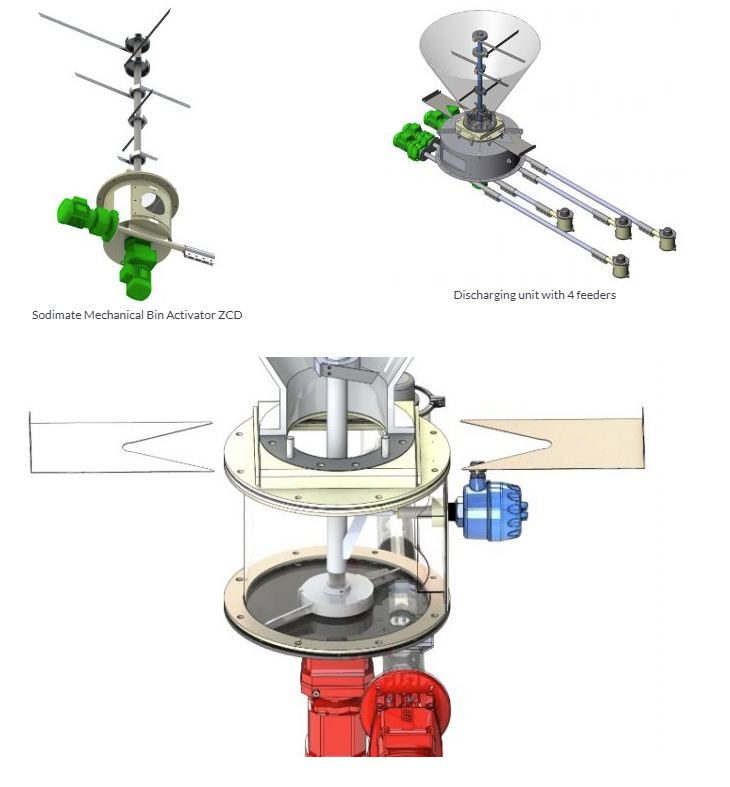 Sodimate Mechanical Bin Activator ZCD

Discharging unit with 4 feeders