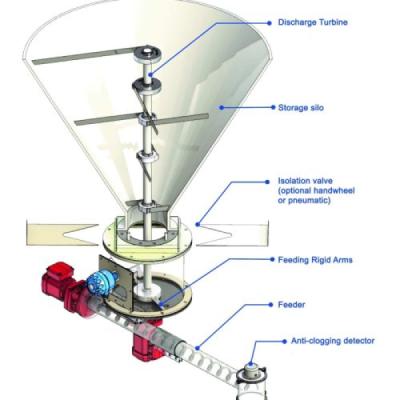 Discharge Turbine

Storage silo

Isolation valve (optional handwheel or pneumatic)

Feeding Rigid Arms

Feeder

Anti-clogging detector