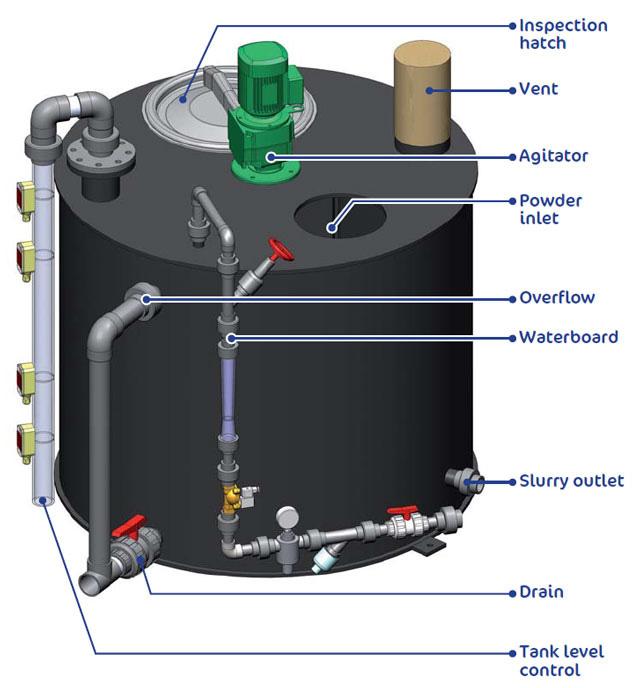 Inspection hatch

Vent

Agitator

Powder inlet

Overflow

Waterboard

Slurry outlet

Drain

Tank level control