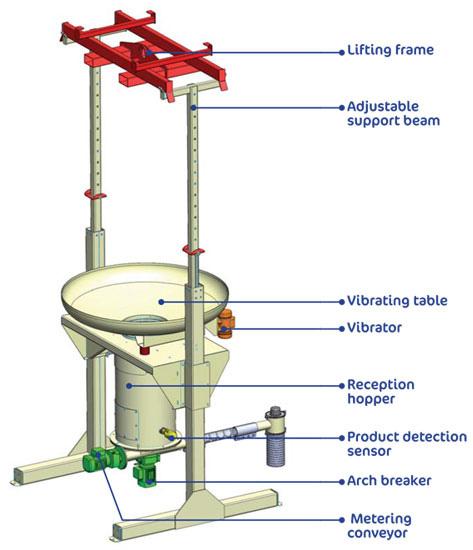 Lifting frame

Adjustable support beam

Vibrating table

Vibrator

Reception hopper

Product detection sensor

Arch breaker

Metering conveyor